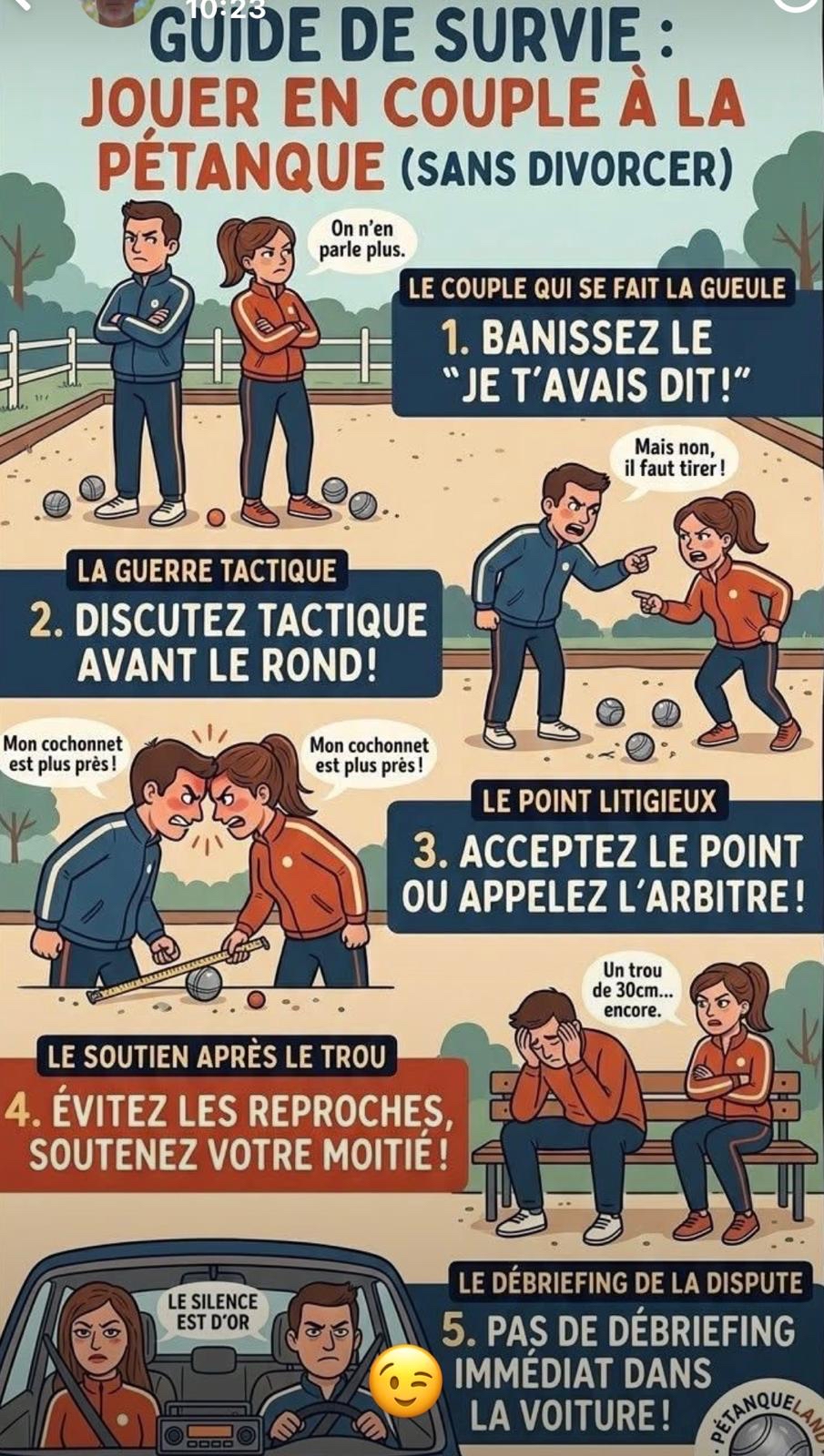 10:23

GUIDE DE SURVIE : JOUER EN COUPLE À LA PÉTANQUE (SANS DIVORCER)

On n'en parle plus.

LE COUPLE QUI SE FAIT LA GUEULE
1. BANISSEZ LE "JE T'AVAIS DIT!"

Mais non, il faut tirer !

LA GUERRE TACTIQUE
2. DISCUTEZ TACTIQUE AVANT LE ROND!

Mon cochonnet est plus près !

Mon cochonnet est plus près !

LE POINT LITIGIEUX
3. ACCEPTEZ LE POINT OU APPELEZ L'ARBITRE !

Un trou de 30cm... encore.

LE SOUTIEN APRÈS LE TROU
4. ÉVITEZ LES REPROCHES, SOUTENEZ VOTRE MOITIÉ !

LE SILENCE EST D'OR

LE DÉBRIEFING DE LA DISPUTE
5. PAS DE DÉBRIEFING IMMÉDIAT DANS LA VOITURE !

PÉTANQUELAND